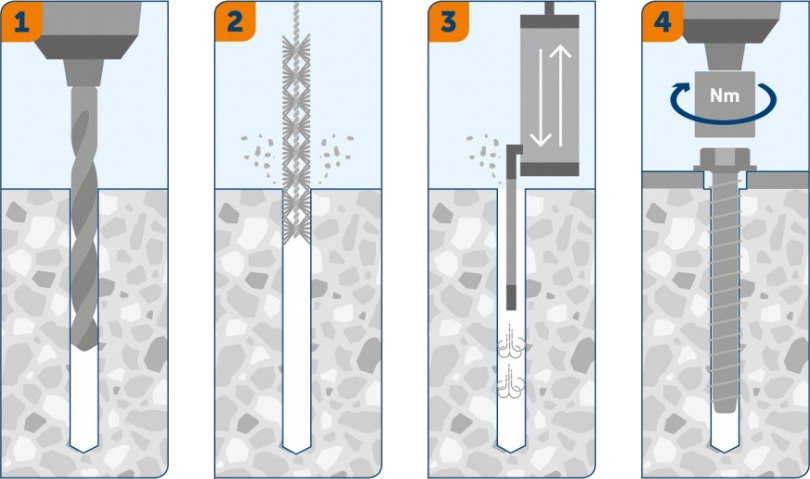 1

2

3

4

Nm